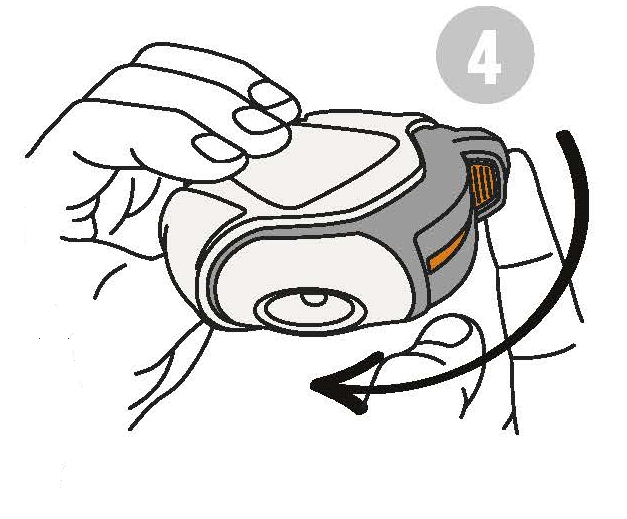 4