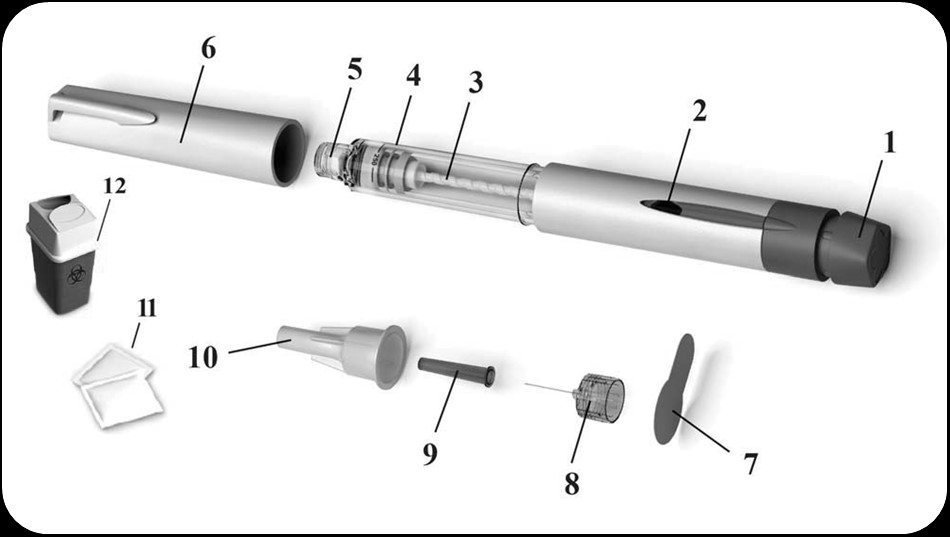 6
5
4
3
2
1
12
11
10
9
8
7