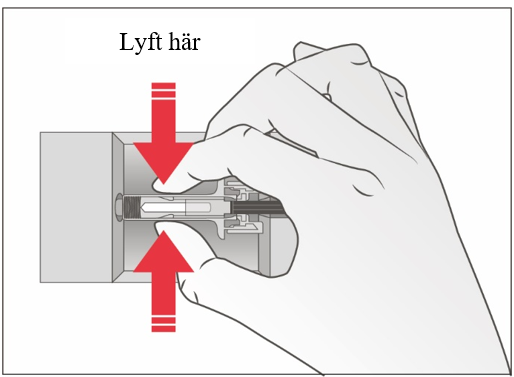 Lyft här