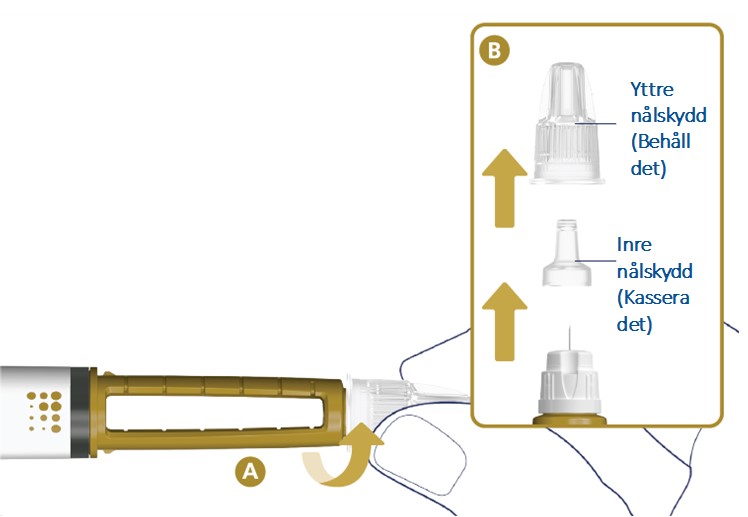 B

Yttre nålskydd (Behåll det)

Inre nålskydd (Kassera det)

A