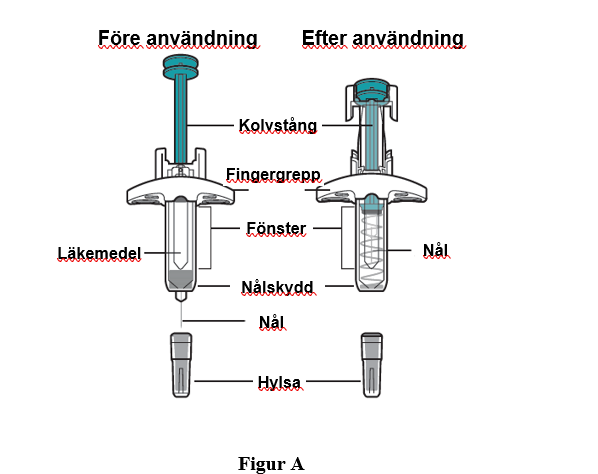 Före användning

Efter användning

Kolvstång

Fingergrepp

Fönster

Läkemedel

Nål

Nålskydd

Nål

Hylsa

Figur A