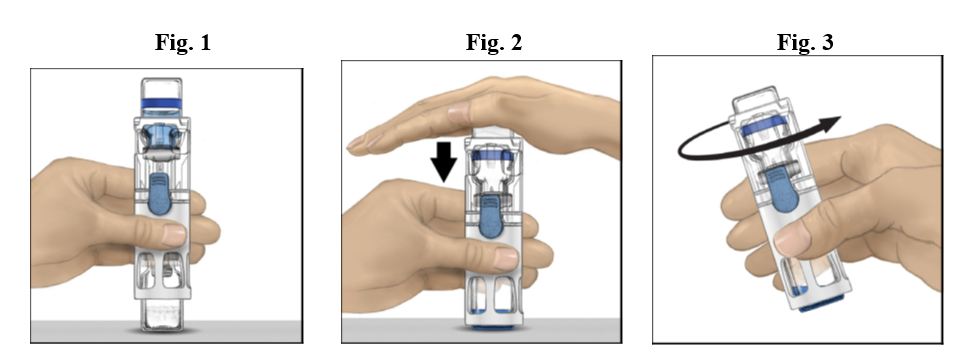 Fig. 1

Fig. 2

Fig. 3