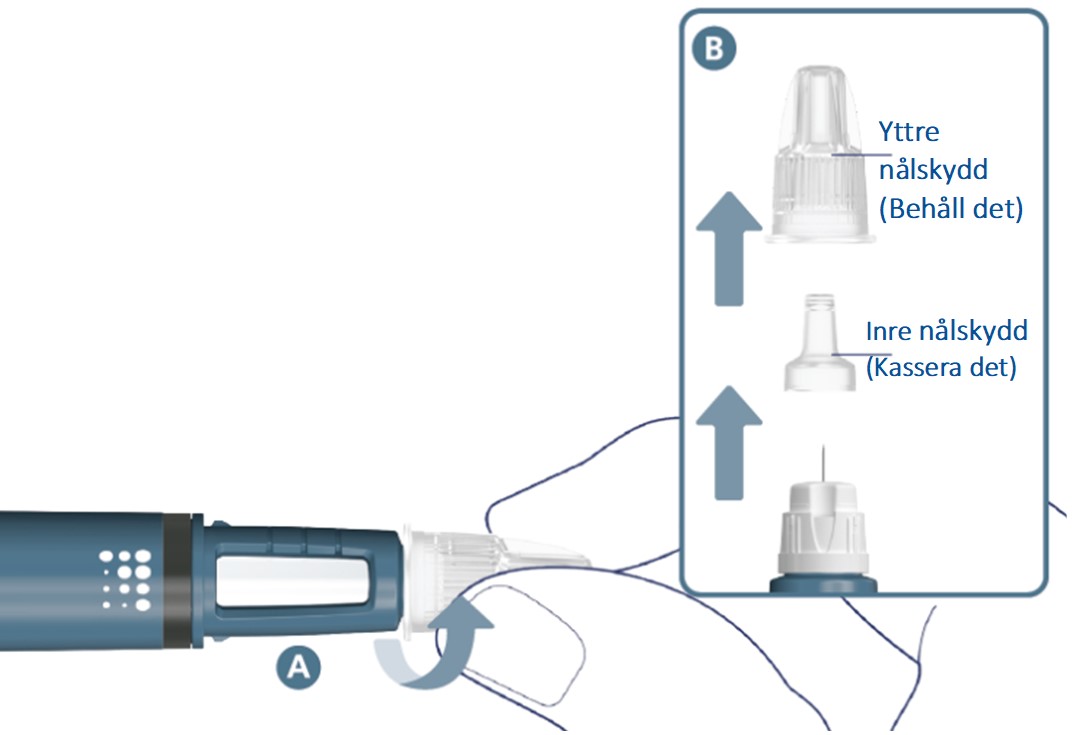 B

Yttre nålskydd (Behåll det)

Inre nålskydd (Kassera det)

A