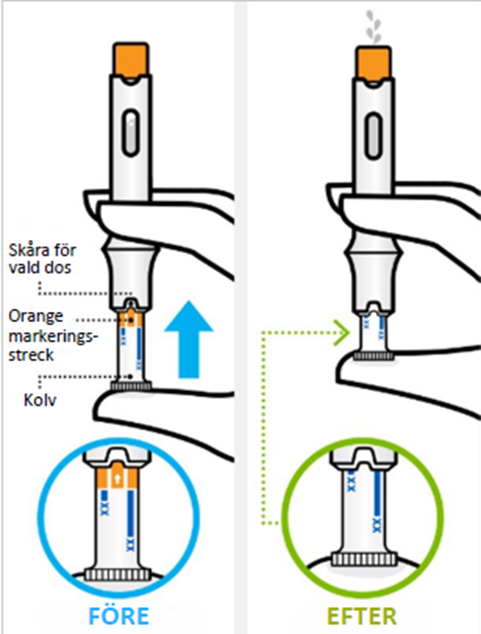 Skåra för vald dos

Orange markeringsstreck

Kolv

XX

XX

XX

XX

XX

XX

XX

XX

FÖRE

EFTER