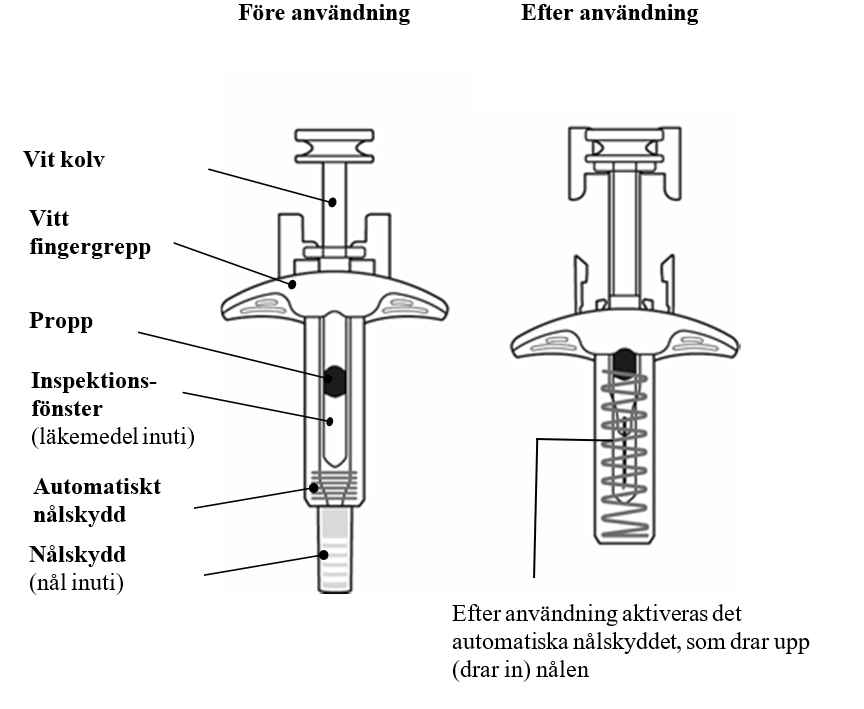 Före användning

Efter användning

Vit kolv

Vitt fingergrepp

Propp

Inspektionsfönster
(läkemedel inuti)

Automatiskt nålskydd

Nålskydd
(nål inuti)

Efter användning aktiveras det automatiska nålskyddet, som drar upp (drar in) nålen